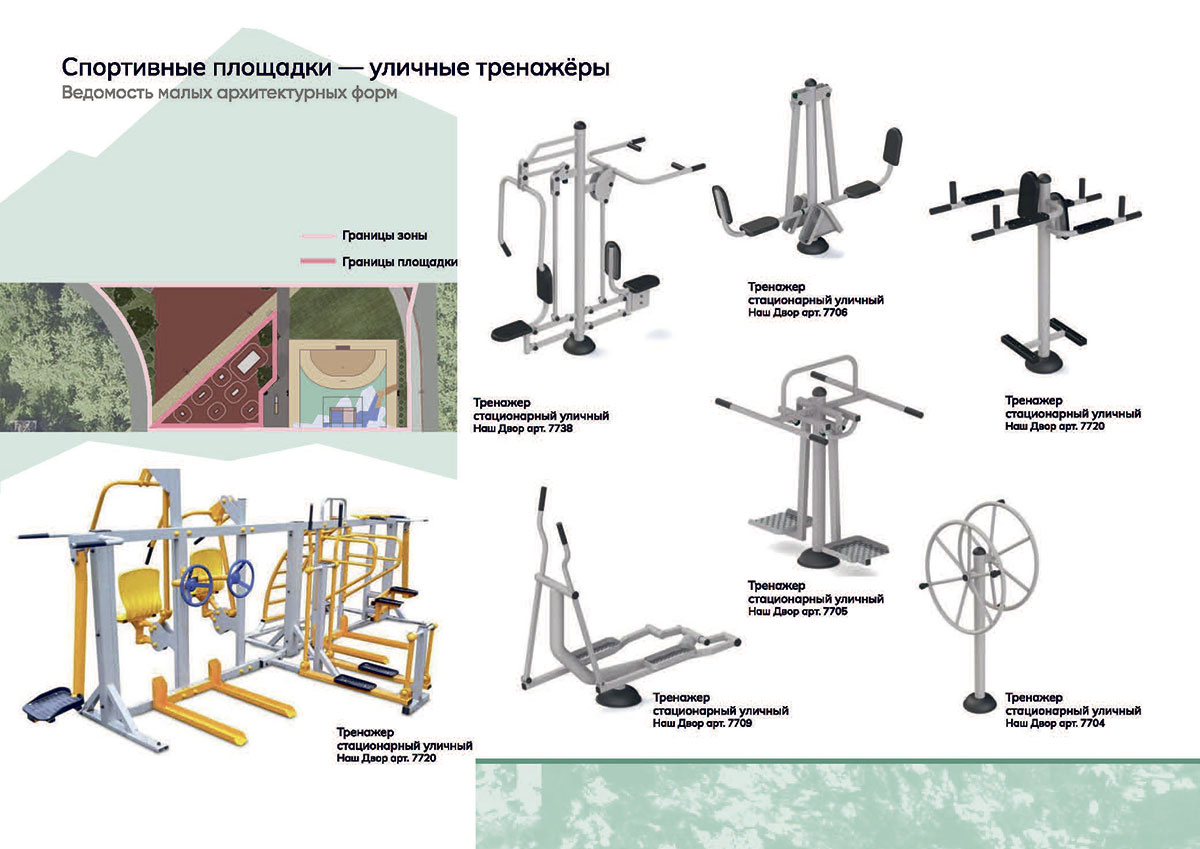 Спортивные площадки — уличные тренажёры
Ведомость малых архитектурных форм

Границы зоны
Границы площадки

Тренажер стационарный уличный
Наш Двор арт. 7738

Тренажер стационарный уличный
Наш Двор арт. 7706

Тренажер стационарный уличный
Наш Двор арт. 7720

Тренажер стационарный уличный
Наш Двор арт. 7705

Тренажер стационарный уличный
Наш Двор арт. 7720

Тренажер стационарный уличный
Наш Двор арт. 7709

Тренажер стационарный уличный
Наш Двор арт. 7704